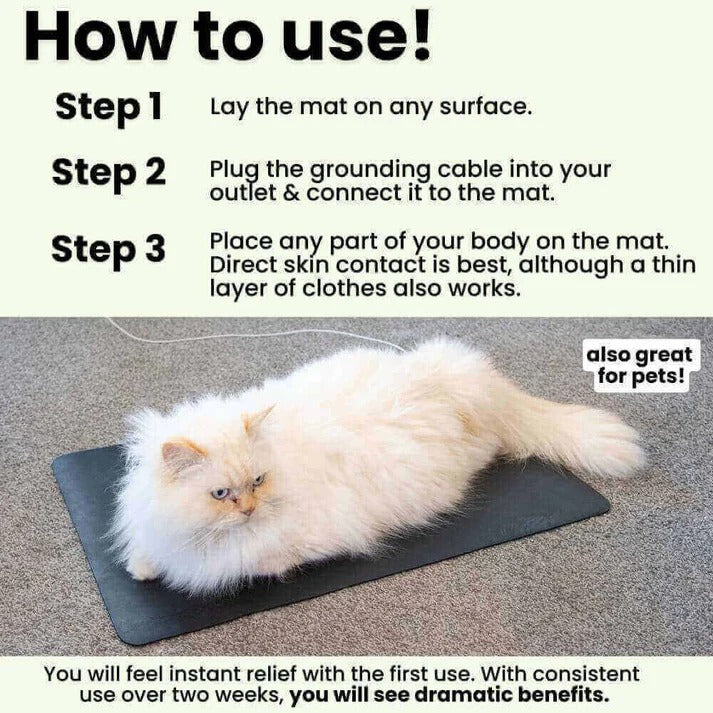 How to use!

Step 1 Lay the mat on any surface.

Step 2 Plug the grounding cable into your outlet & connect it to the mat.

Step 3 Place any part of your body on the mat. Direct skin contact is best, although a thin layer of clothes also works.

also great for pets!

You will feel instant relief with the first use. With consistent use over two weeks, you will see dramatic benefits.